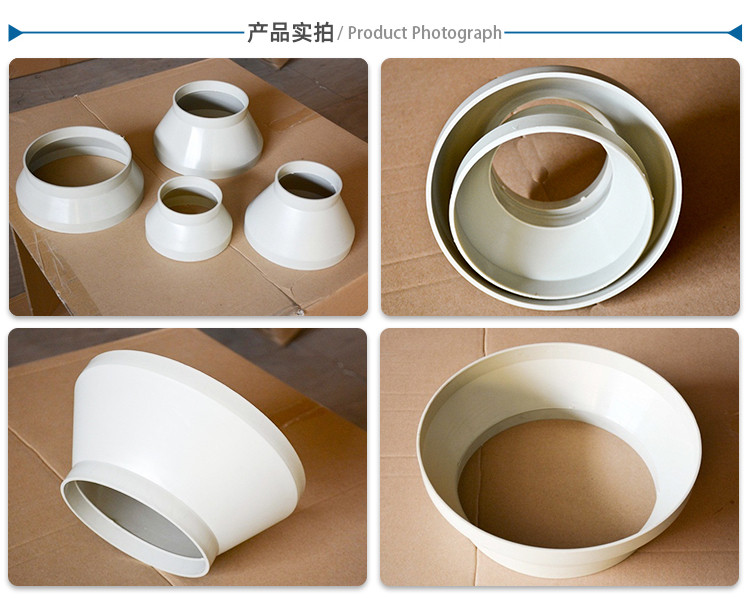 产品实拍 / Product Photograph